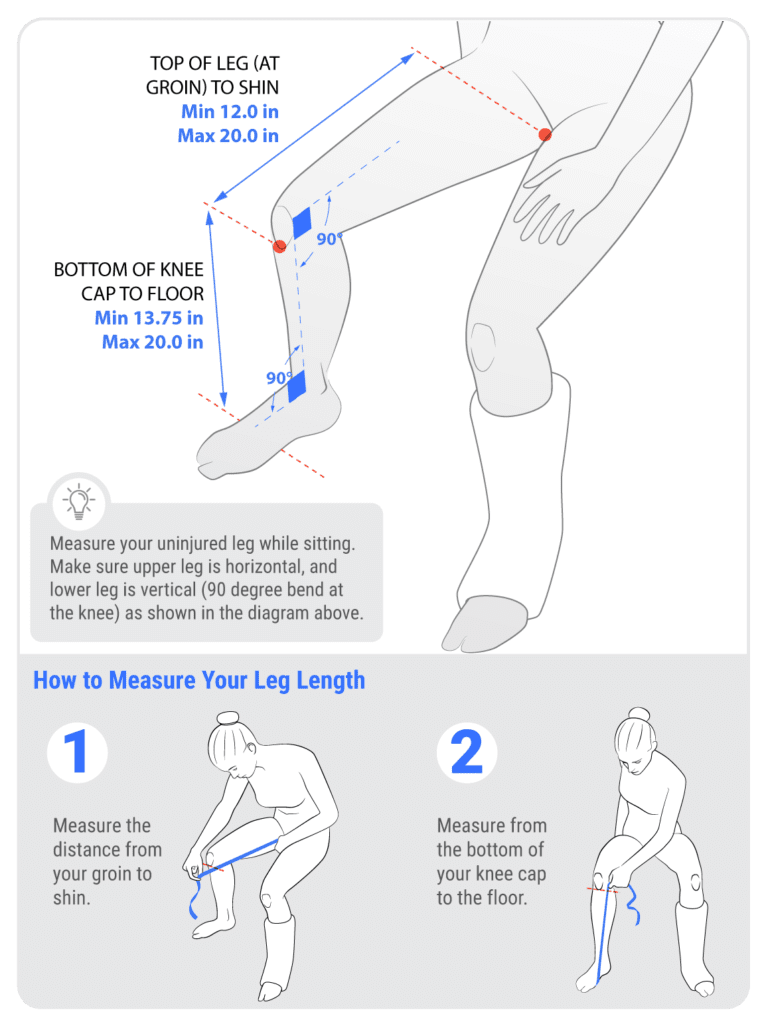 TOP OF LEG (AT GROIN) TO SHIN
Min 12.0 in
Max 20.0 in

90°

BOTTOM OF KNEE CAP TO FLOOR
Min 13.75 in
Max 20.0 in

90°

Measure your uninjured leg while sitting. Make sure upper leg is horizontal, and lower leg is vertical (90 degree bend at the knee) as shown in the diagram above.

How to Measure Your Leg Length

1

Measure the distance from your groin to shin.

2

Measure from the bottom of your knee cap to the floor.